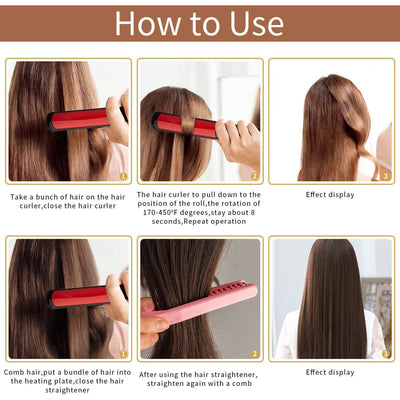 How to Use

1

Take a bunch of hair on the hair curler,close the hair curler

2

The hair curler to pull down to the position of the roll,the rotation of 170-450°F degrees,stay about 8 seconds,Repeat operation

3

Effect display

1

Comb hair,put a bundle of hair into the heating plate,close the hair straightener

2

After using the hair straightener, straighten again with a comb

3

Effect display