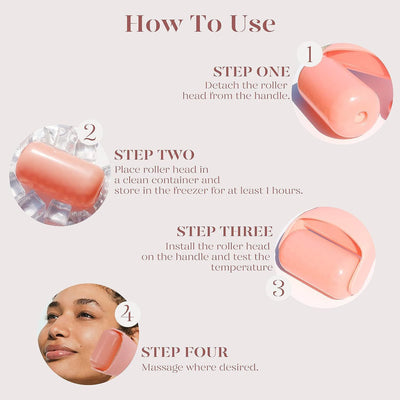 How To Use

1

STEP ONE
Detach the roller head from the handle.

2

STEP TWO
Place roller head in a clean container and store in the freezer for at least 1 hours.

STEP THREE
Install the roller head on the handle and test the temperature

3

4

STEP FOUR
Massage where desired.