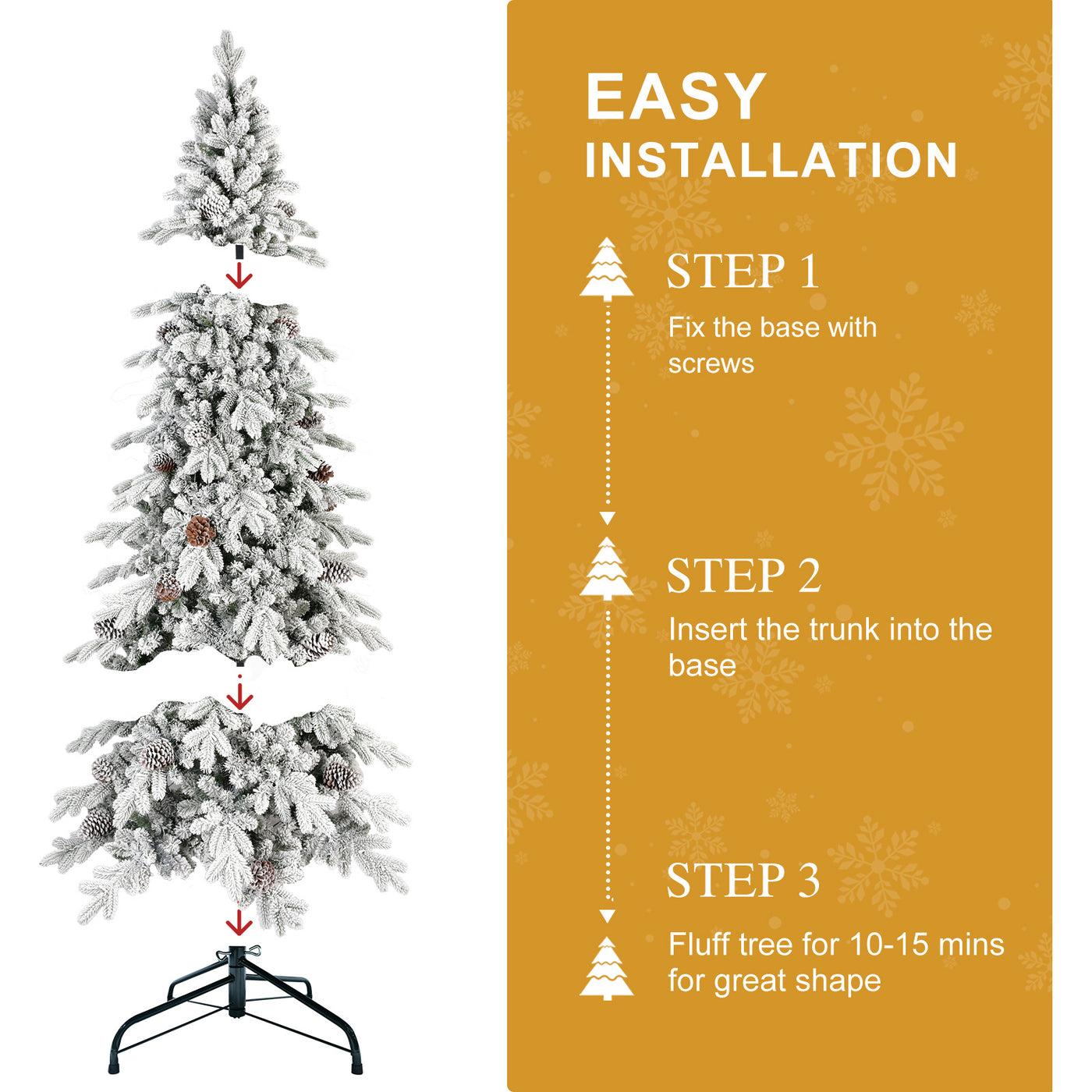 EASY
INSTALLATION

STEP 1
Fix the base with screws

STEP 2
Insert the trunk into the base

STEP 3
Fluff tree for 10-15 mins for great shape