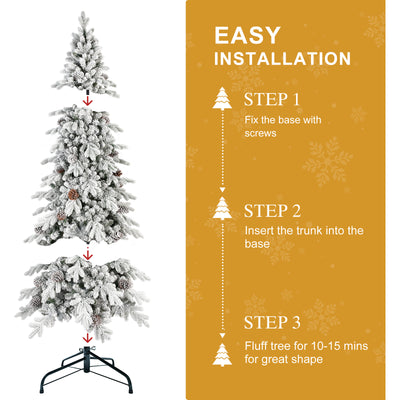 EASY INSTALLATION

STEP 1
Fix the base with screws

STEP 2
Insert the trunk into the base

STEP 3
Fluff tree for 10-15 mins for great shape